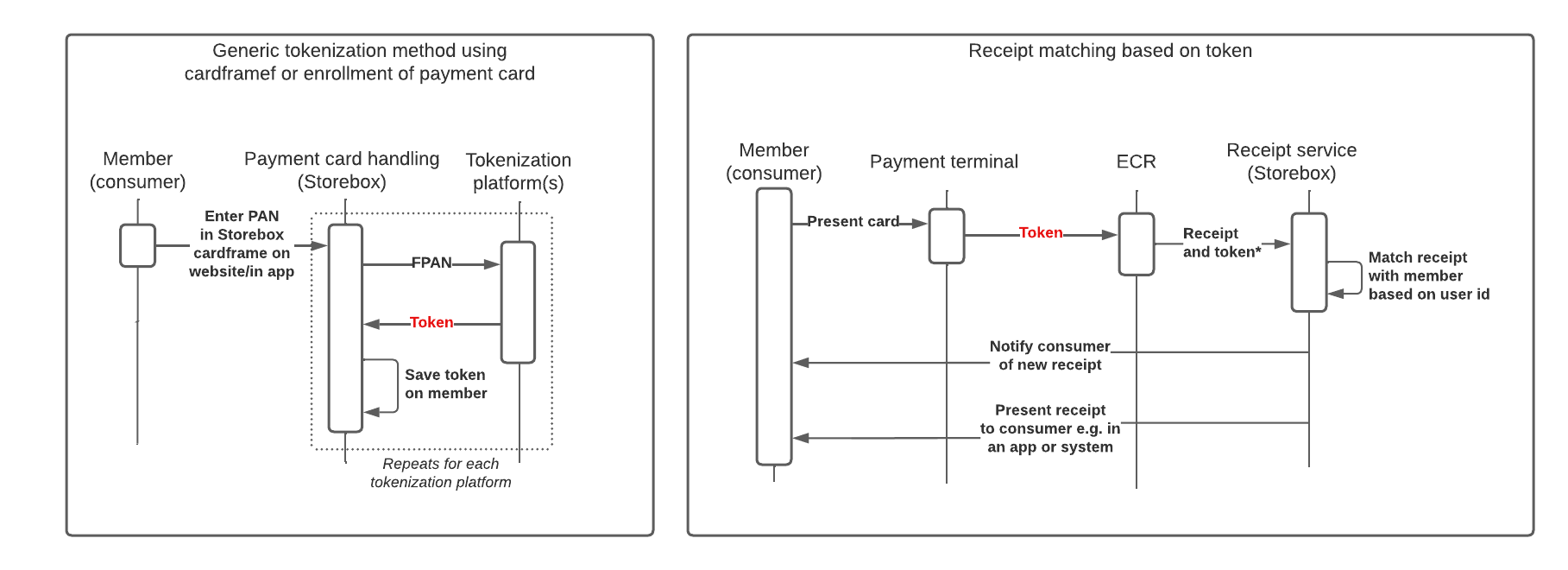 Generic tokenization method using cardframef or enrollment of payment card

Member (consumer)

Payment card handling (Storebox)

Tokenization platform(s)

Enter PAN in Storebox cardframe on website/in app

FPAN

Token

Save token on member

Repeats for each tokenization platform

Receipt matching based on token

Member (consumer)

Payment terminal

ECR

Receipt service (Storebox)

Present card

Token

Receipt and token*

Match receipt with member based on user id

Notify consumer of new receipt

Present receipt to consumer e.g. in an app or system